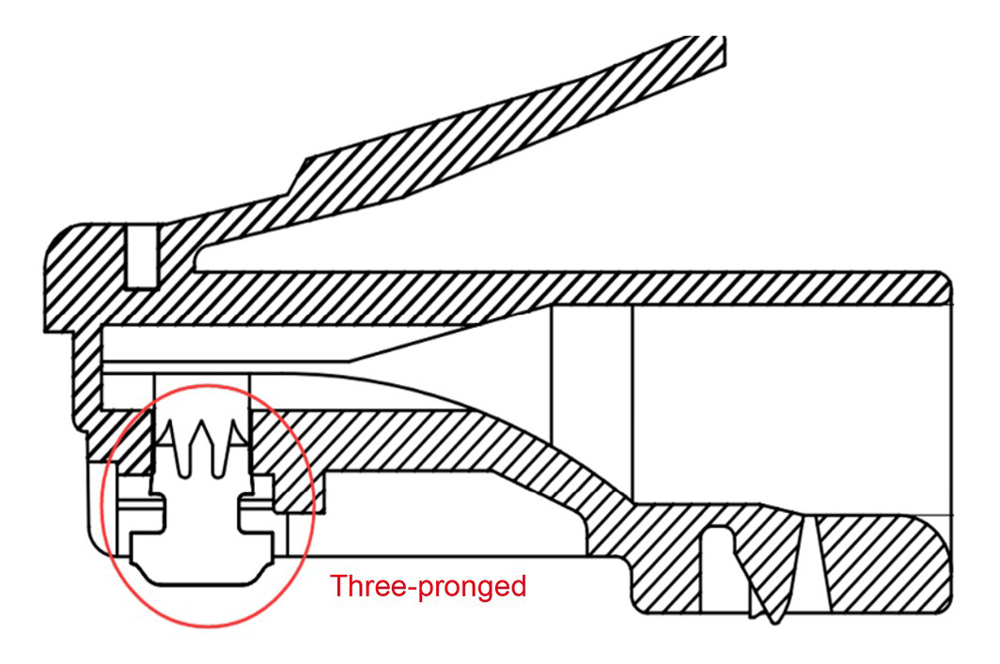 Three-pronged